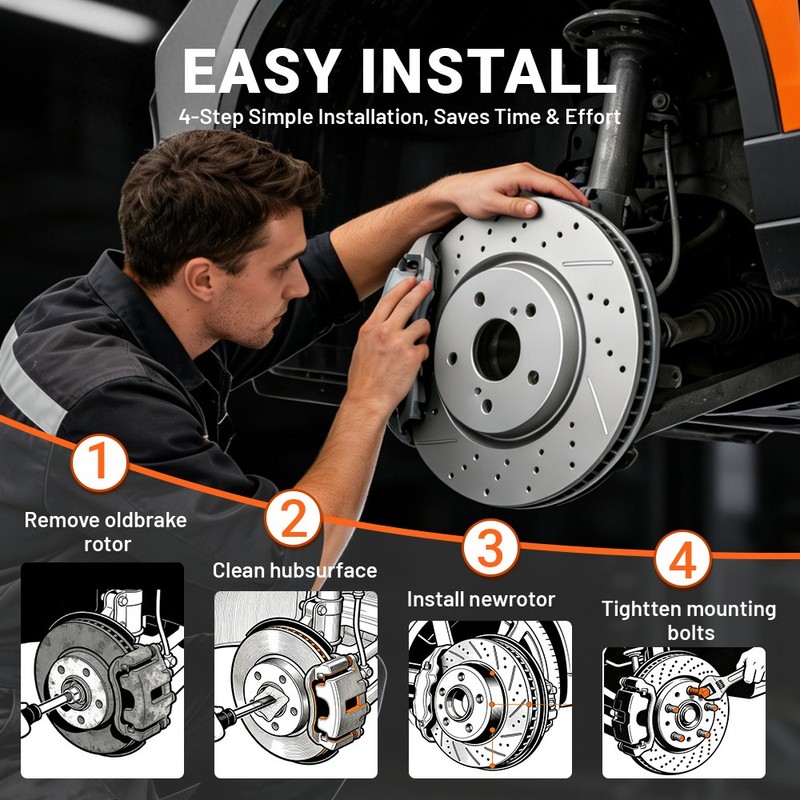 EASY INSTALL

4-Step Simple Installation, Saves Time & Effort

1

Remove oldbrake rotor

2

Clean hubsurface

3

Install newrotor

4

Tightten mounting bolts