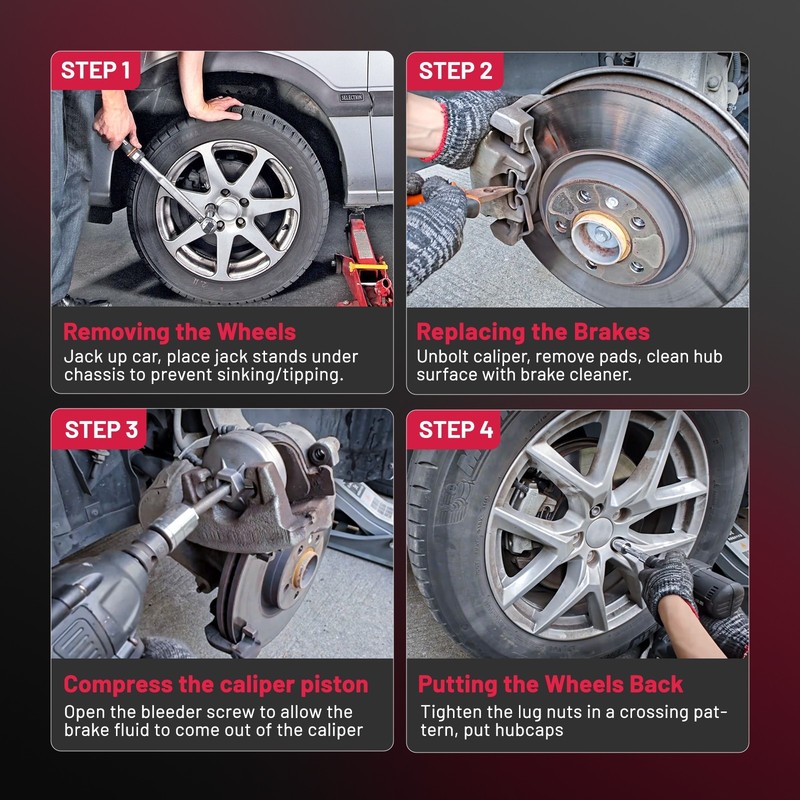 STEP 1

Removing the Wheels

Jack up car, place jack stands under chassis to prevent sinking/tipping.

STEP 2

Replacing the Brakes

Unbolt caliper, remove pads, clean hub surface with brake cleaner.

STEP 3

Compress the caliper piston

Open the bleeder screw to allow the brake fluid to come out of the caliper

STEP 4

Putting the Wheels Back

Tighten the lug nuts in a crossing pattern, put hubcaps